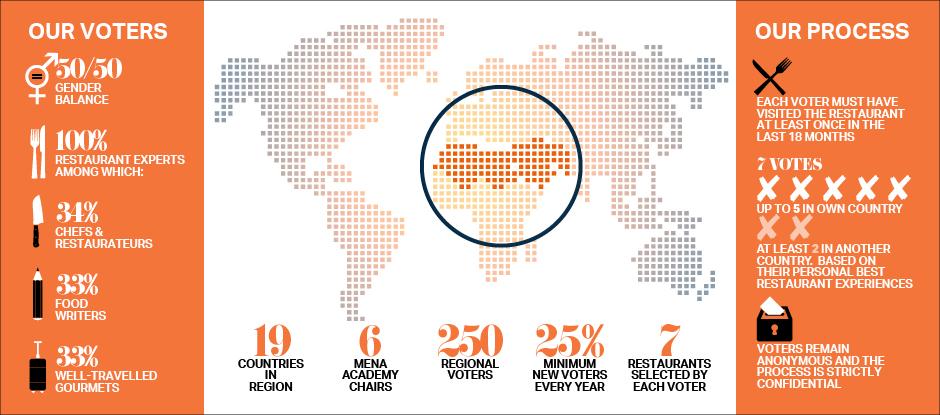 OUR VOTERS

50/50
GENDER BALANCE

100%
RESTAURANT EXPERTS AMONG WHICH:

34%
CHEFS & RESTAURATEURS

33%
FOOD WRITERS

33%
WELL-TRAVELLED GOURMETS

19
COUNTRIES IN REGION

6
MENA ACADEMY CHAIRS

250
REGIONAL VOTERS

25%
MINIMUM NEW VOTERS EVERY YEAR

7
RESTAURANTS SELECTED BY EACH VOTER

OUR PROCESS

EACH VOTER MUST HAVE VISITED THE RESTAURANT AT LEAST ONCE IN THE LAST 18 MONTHS

7 VOTES
UP TO 5 IN OWN COUNTRY

AT LEAST 2 IN ANOTHER COUNTRY. BASED ON THEIR PERSONAL BEST RESTAURANT EXPERIENCES

VOTERS REMAIN ANONYMOUS AND THE PROCESS IS STRICTLY CONFIDENTIAL